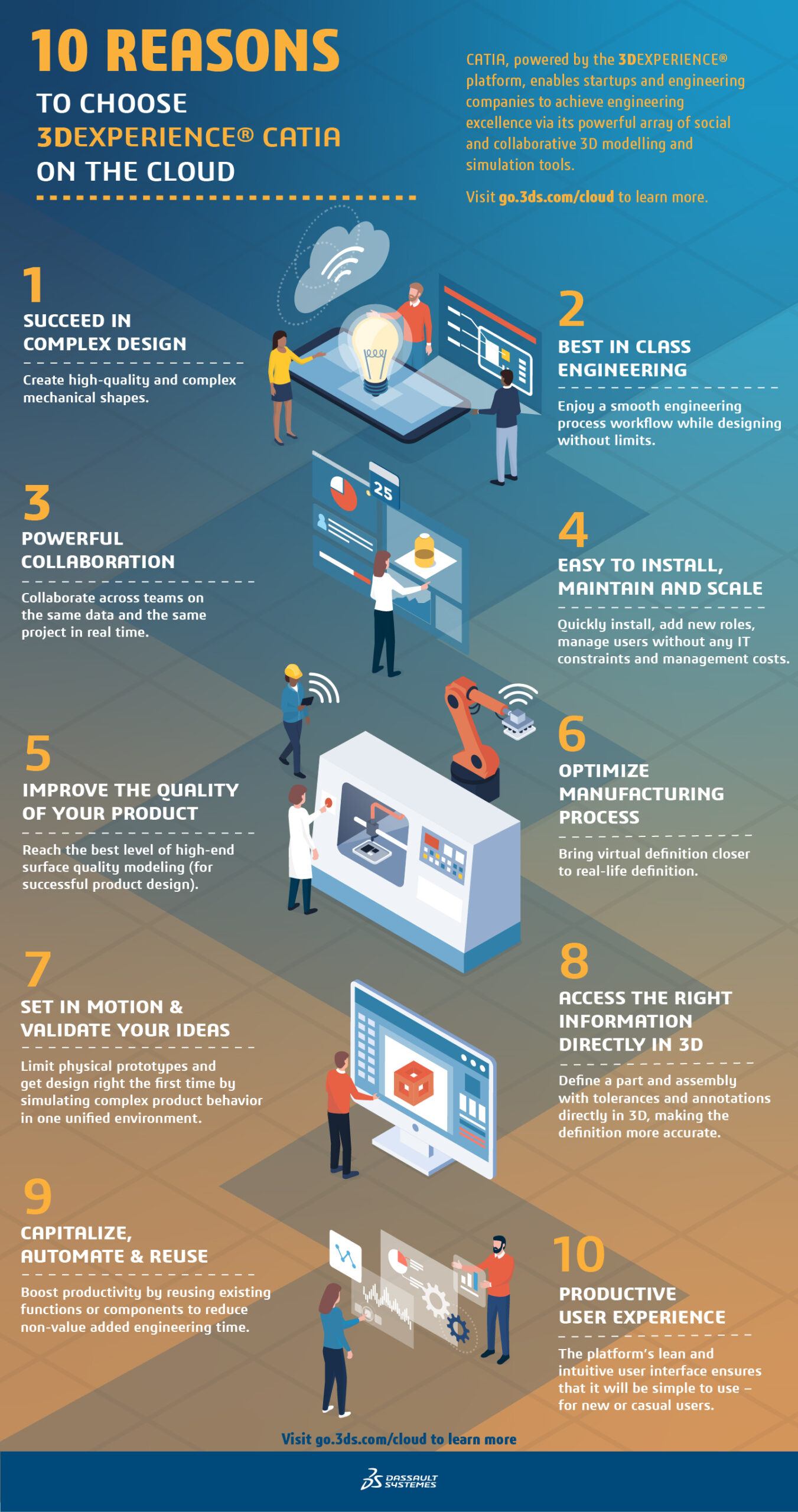 10 REASONS
TO CHOOSE
3DEXPERIENCE® CATIA
ON THE CLOUD

CATIA, powered by the 3DEXPERIENCE® platform, enables startups and engineering companies to achieve engineering excellence via its powerful array of social and collaborative 3D modelling and simulation tools.

Visit go.3ds.com/cloud to learn more.

1
SUCCEED IN COMPLEX DESIGN
Create high-quality and complex mechanical shapes.

2
BEST IN CLASS ENGINEERING
Enjoy a smooth engineering process workflow while designing without limits.

25

3
POWERFUL COLLABORATION
Collaborate across teams on the same data and the same project in real time.

4
EASY TO INSTALL, MAINTAIN AND SCALE
Quickly install, add new roles, manage users without any IT constraints and management costs.

5
IMPROVE THE QUALITY OF YOUR PRODUCT
Reach the best level of high-end surface quality modeling (for successful product design).

6
OPTIMIZE MANUFACTURING PROCESS
Bring virtual definition closer to real-life definition.

7
SET IN MOTION & VALIDATE YOUR IDEAS
Limit physical prototypes and get design right the first time by simulating complex product behavior in one unified environment.

8
ACCESS THE RIGHT INFORMATION DIRECTLY IN 3D
Define a part and assembly with tolerances and annotations directly in 3D, making the definition more accurate.

9
CAPITALIZE, AUTOMATE & REUSE
Boost productivity by reusing existing functions or components to reduce non-value added engineering time.

10
PRODUCTIVE USER EXPERIENCE
The platform's lean and intuitive user interface ensures that it will be simple to use – for new or casual users.

Visit go.3ds.com/cloud to learn more

DASSAULT SYSTEMES